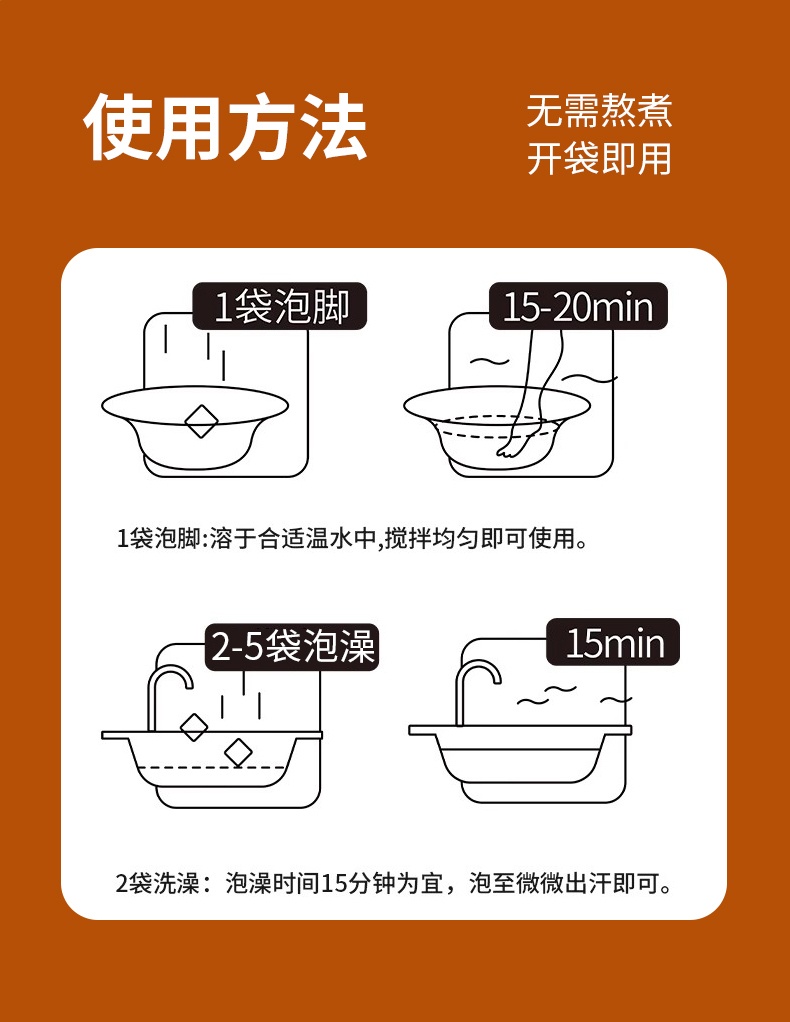 使用方法

无需熬煮
开袋即用

1袋泡脚

15-20min

1袋泡脚:溶于合适温水中,搅拌均匀即可使用。

2-5袋泡澡

15min

2袋洗澡：泡澡时间15分钟为宜，泡至微微出汗即可。