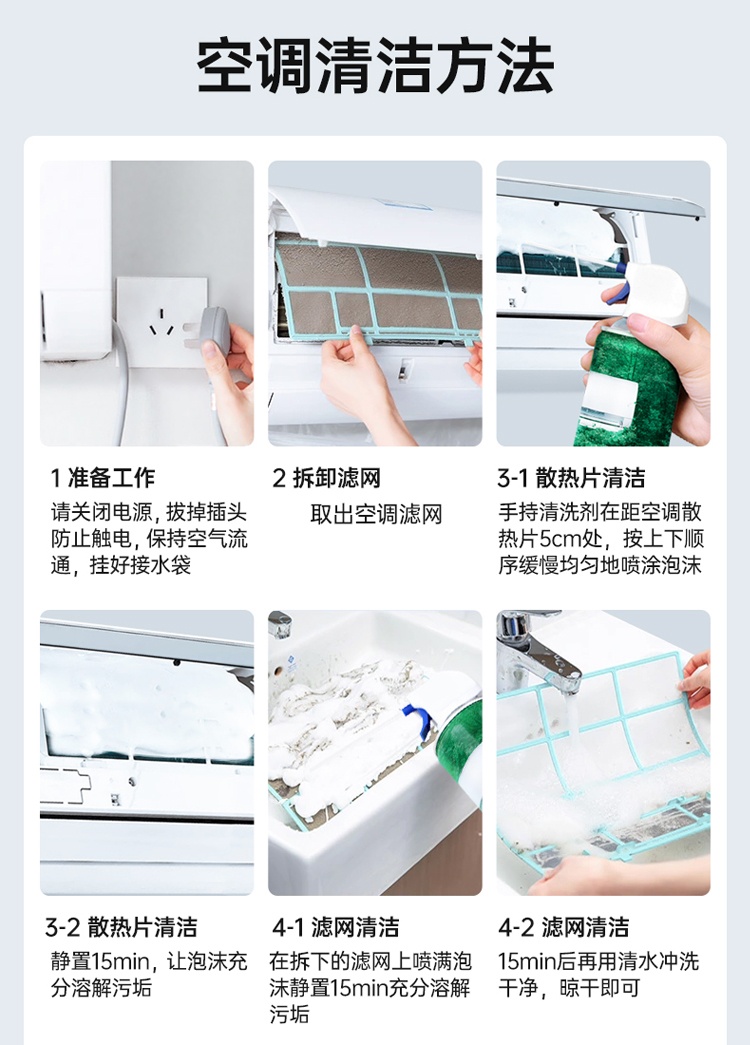 空调清洁方法

1 准备工作
请关闭电源，拔掉插头防止触电，保持空气流通，挂好接水袋

2 拆卸滤网
取出空调滤网

3-1 散热片清洁
手持清洗剂在距空调散热片5cm处，按上下顺序缓慢均匀地喷涂泡沫

3-2 散热片清洁
静置15min，让泡沫充分溶解污垢

4-1 滤网清洁
在拆下的滤网上喷满泡沫静置15min充分溶解污垢

4-2 滤网清洁
15min后再用清水冲洗干净，晾干即可