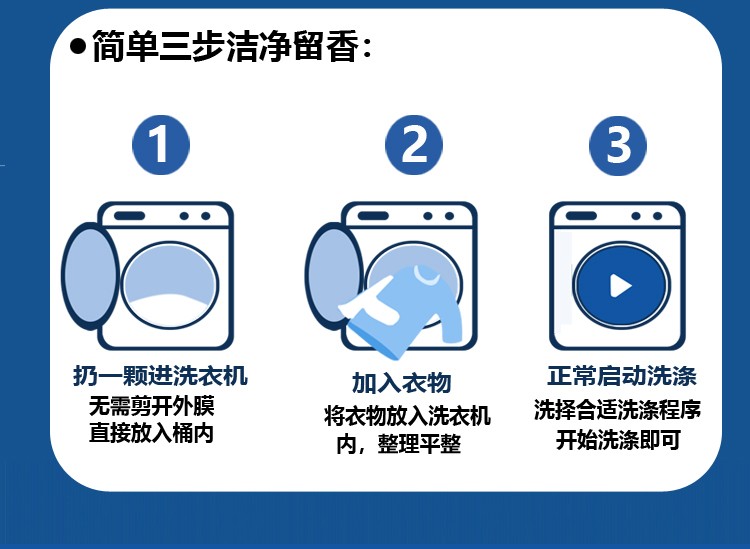 ●简单三步洁净留香：

1

扔一颗进洗衣机
无需剪开外膜
直接放入桶内

2

加入衣物
将衣物放入洗衣机内，整理平整

3

正常启动洗涤
洗择合适洗涤程序
开始洗涤即可