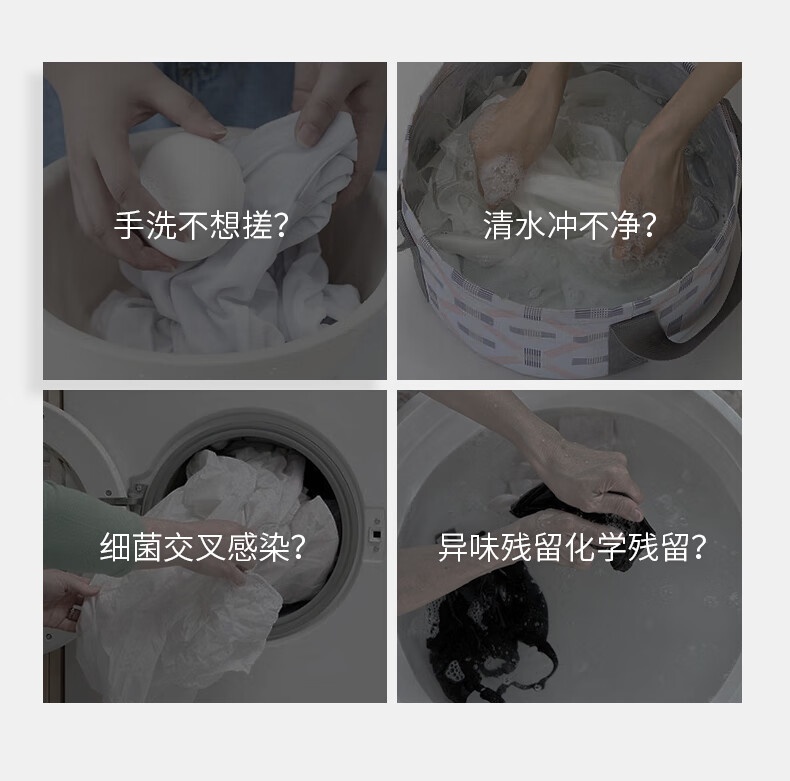 手洗不想搓?

清水冲不净?

细菌交叉感染?

异味残留化学残留?