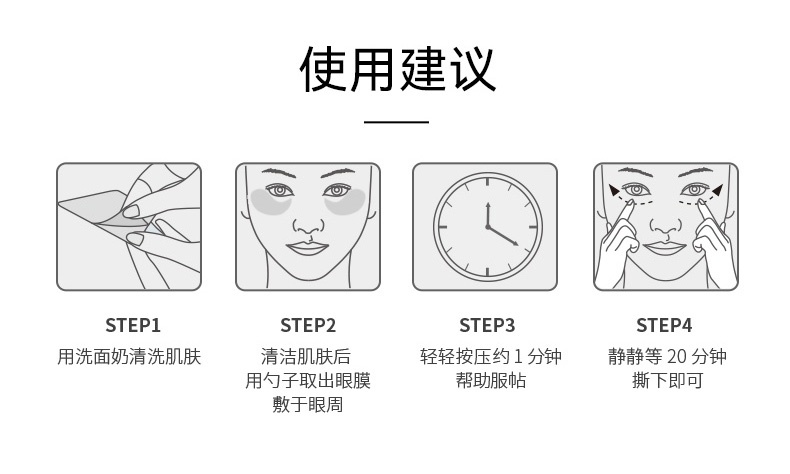 使用建议

STEP1
用洗面奶清洗肌肤

STEP2
清洁肌肤后
用勺子取出眼膜
敷于眼周

STEP3
轻轻按压约 1 分钟
帮助服帖

STEP4
静静等 20 分钟
撕下即可