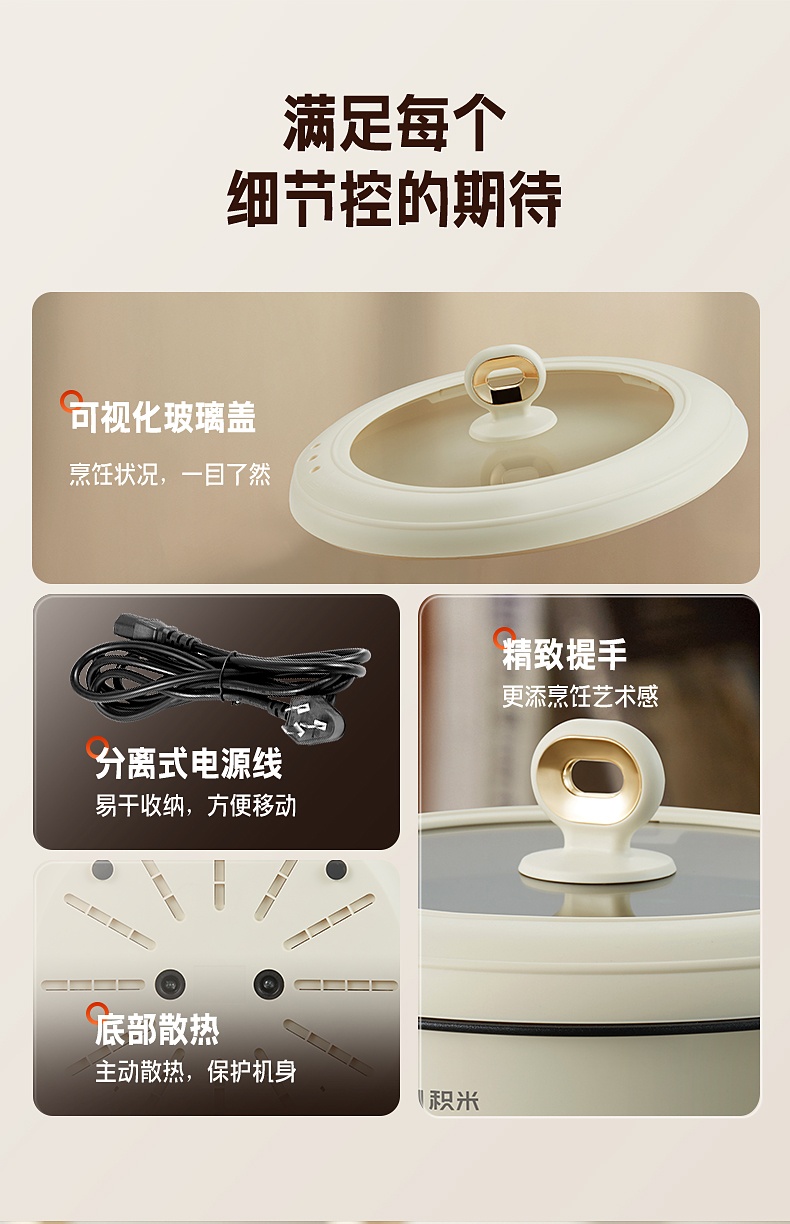 满足每个
细节控的期待

可视化玻璃盖
烹饪状况，一目了然

分离式电源线
易干收纳，方便移动

精致提手
更添烹饪艺术感

底部散热
主动散热，保护机身

积米