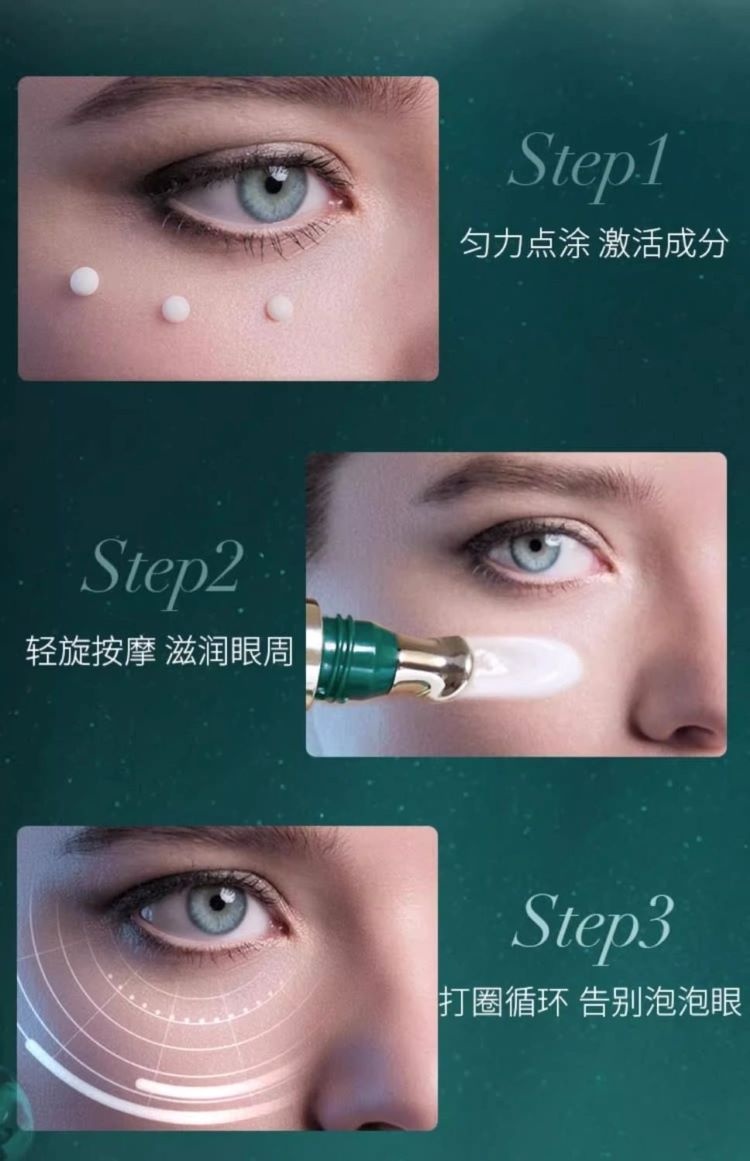 Step1
匀力点涂 激活成分

Step2
轻旋按摩 滋润眼周

Step3
打圈循环 告别泡泡眼