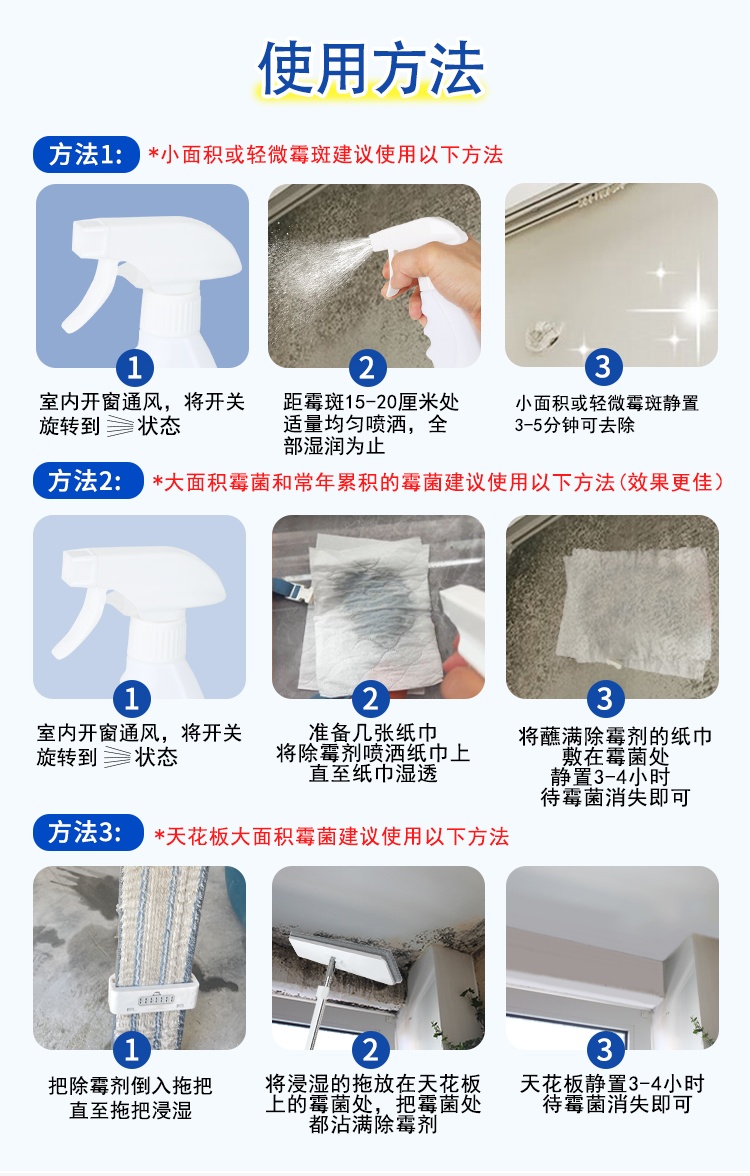 使用方法

方法1: *小面积或轻微霉斑建议使用以下方法

1
室内开窗通风，将开关旋转到 状态

2
距霉斑15-20厘米处适量均匀喷洒，全部湿润为止

3
小面积或轻微霉斑静置3-5分钟可去除

方法2: *大面积霉菌和常年累积的霉菌建议使用以下方法（效果更佳）

1
室内开窗通风，将开关旋转到 状态

2
准备几张纸巾
将除霉剂喷洒纸巾上
直至纸巾湿透

3
将蘸满除霉剂的纸巾
敷在霉菌处
静置3-4小时
待霉菌消失即可

方法3: *天花板大面积霉菌建议使用以下方法

1
把除霉剂倒入拖把
直至拖把浸湿

2
将浸湿的拖放在天花板上的霉菌处，把霉菌处都沾满除霉剂

3
天花板静置3-4小时
待霉菌消失即可