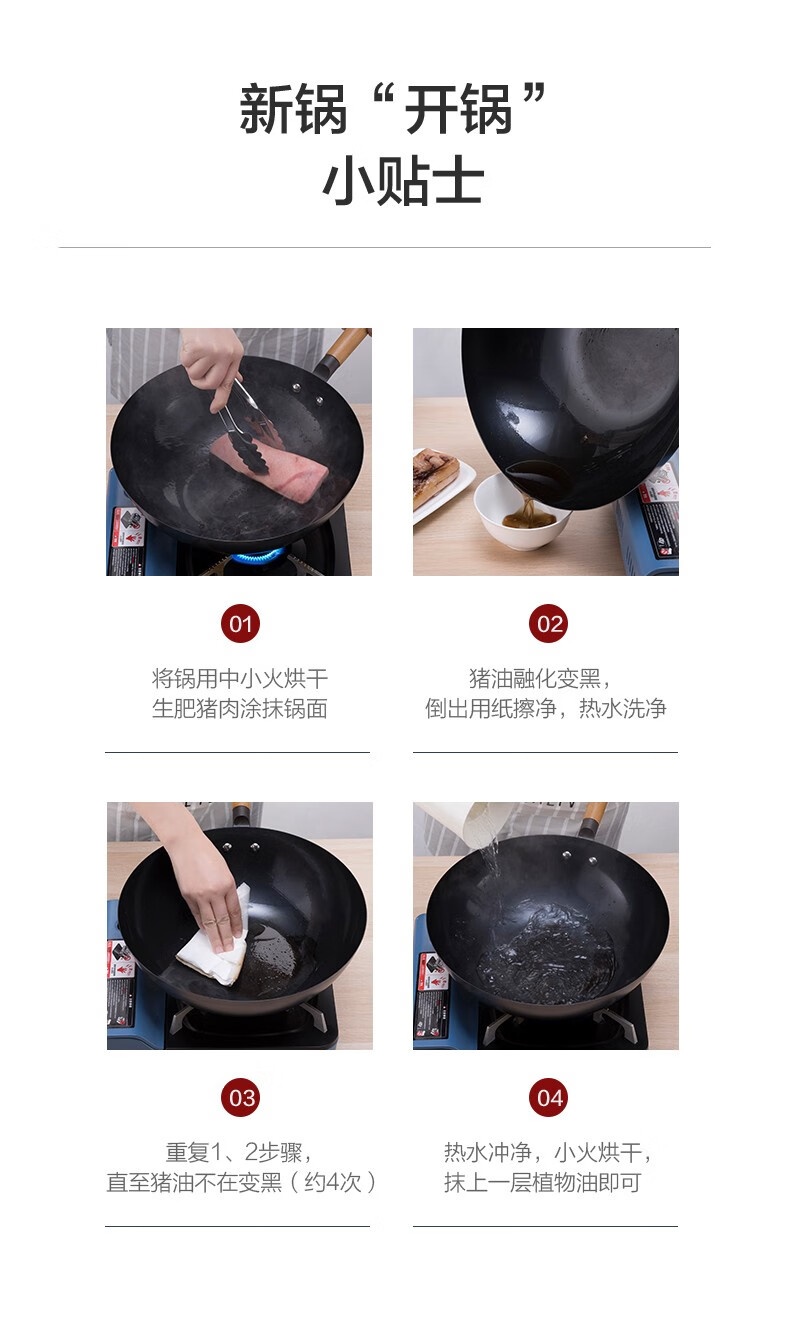 新锅“开锅”
小贴士

01
将锅用中小火烘干
生肥猪肉涂抹锅面

02
猪油融化变黑，
倒出用纸擦净，热水洗净

03
重复1、2步骤，
直至猪油不在变黑（约4次）

04
热水冲净，小火烘干，
抹上一层植物油即可