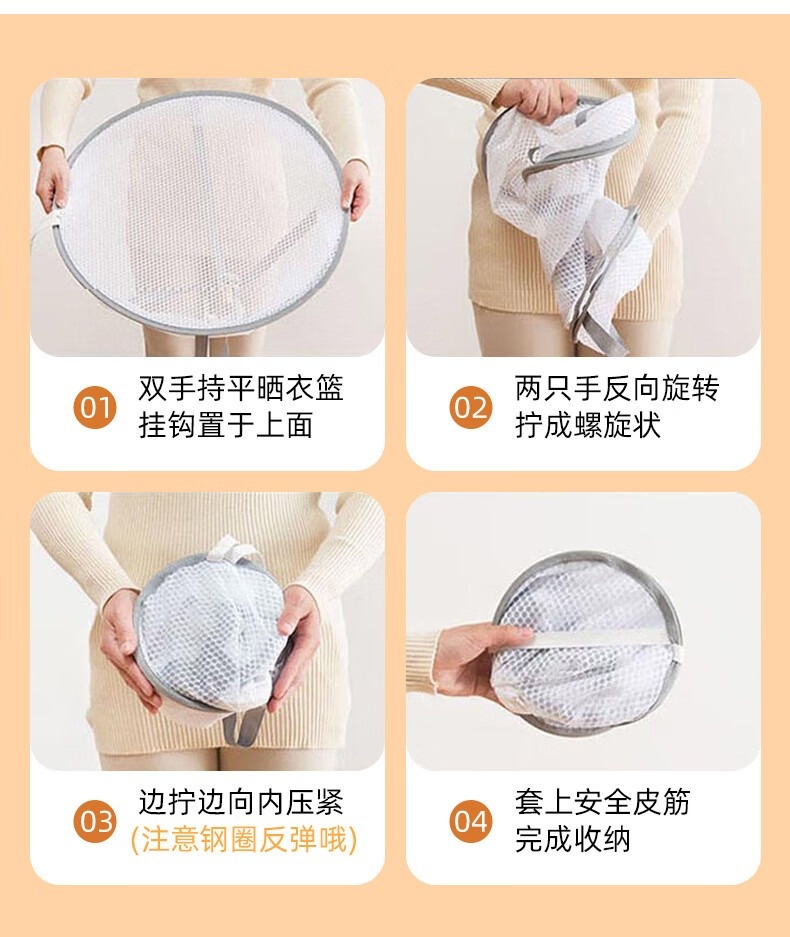 01 双手持平晒衣篮
挂钩置于上面

02 两只手反向旋转
拧成螺旋状

03 边拧边向内压紧
(注意钢圈反弹哦)

04 套上安全皮筋
完成收纳