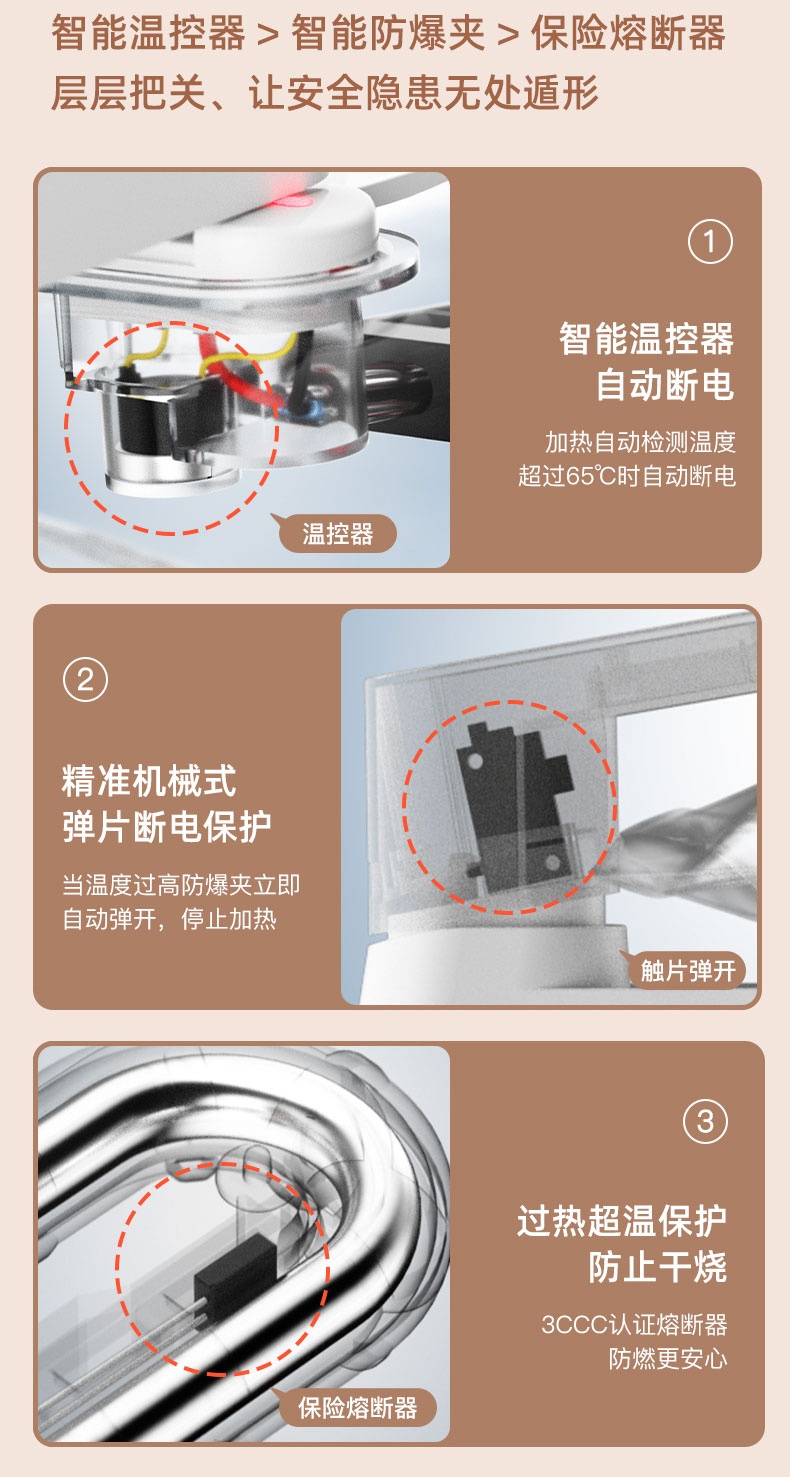 智能温控器 > 智能防爆夹 > 保险熔断器
层层把关、让安全隐患无处遁形

①

智能温控器
自动断电

加热自动检测温度
超过65℃时自动断电

温控器

②

精准机械式
弹片断电保护

当温度过高防爆夹立即
自动弹开，停止加热

触片弹开

③

过热超温保护
防止干烧

3CCC认证熔断器
防燃更安心

保险熔断器