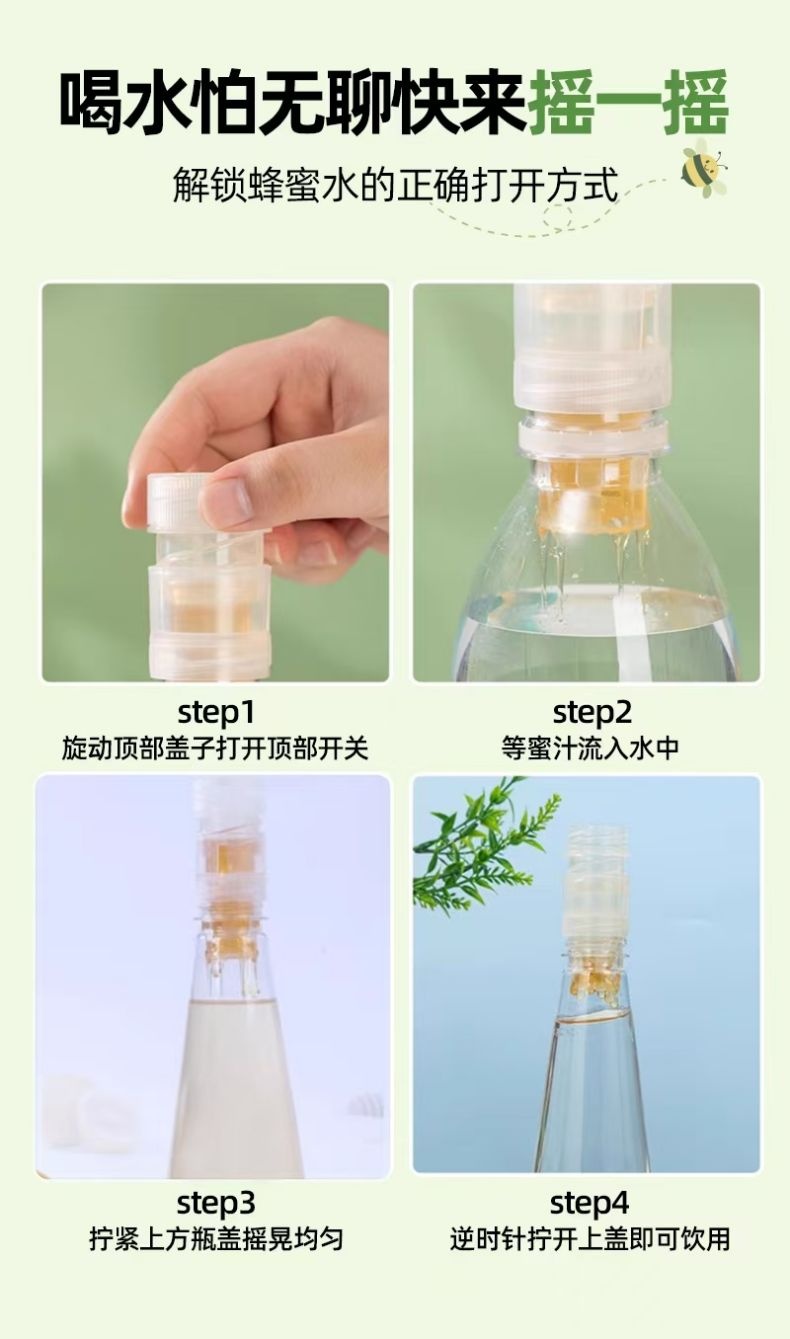 喝水怕无聊快来摇一摇

解锁蜂蜜水的正确打开方式

step1
旋动顶部盖子打开顶部开关

step2
等蜜汁流入水中

step3
拧紧上方瓶盖摇晃均匀

step4
逆时针拧开上盖即可饮用