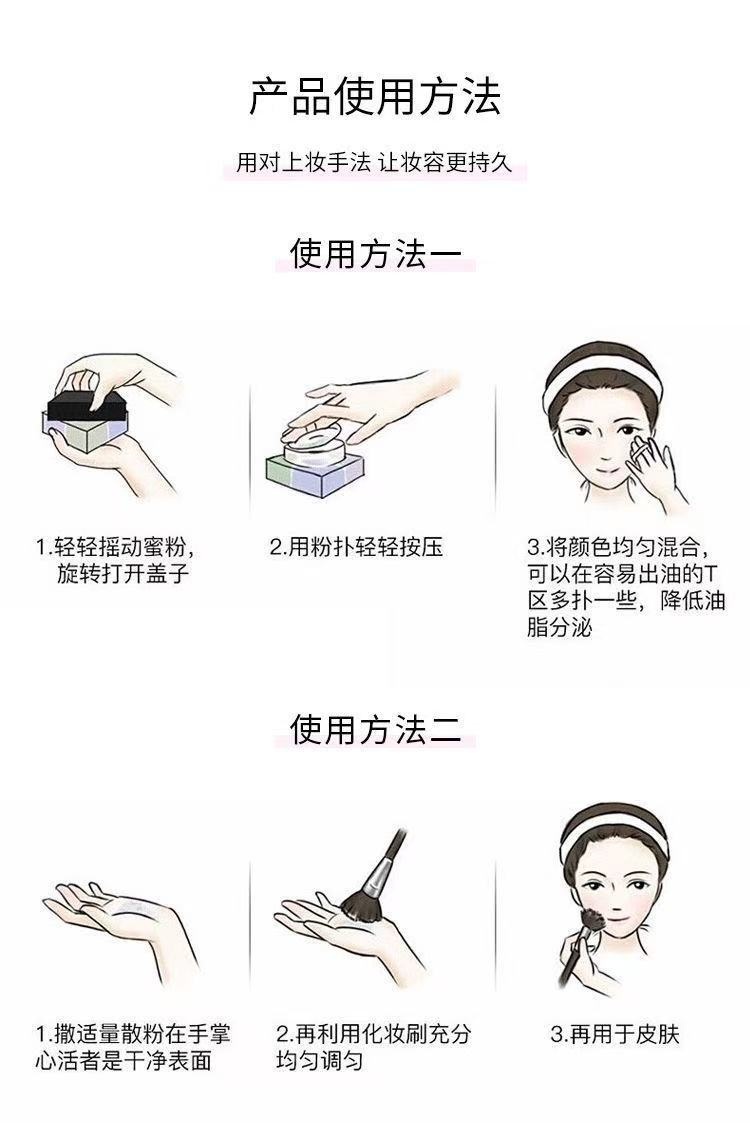 产品使用方法

用对上妆手法 让妆容更持久

使用方法一

1.轻轻摇动蜜粉，旋转打开盖子

2.用粉扑轻轻按压

3.将颜色均匀混合，可以在容易出油的T区多扑一些，降低油脂分泌

使用方法二

1.撒适量散粉在手掌心活者是干净表面

2.再利用化妆刷充分均匀调匀

3.再用于皮肤