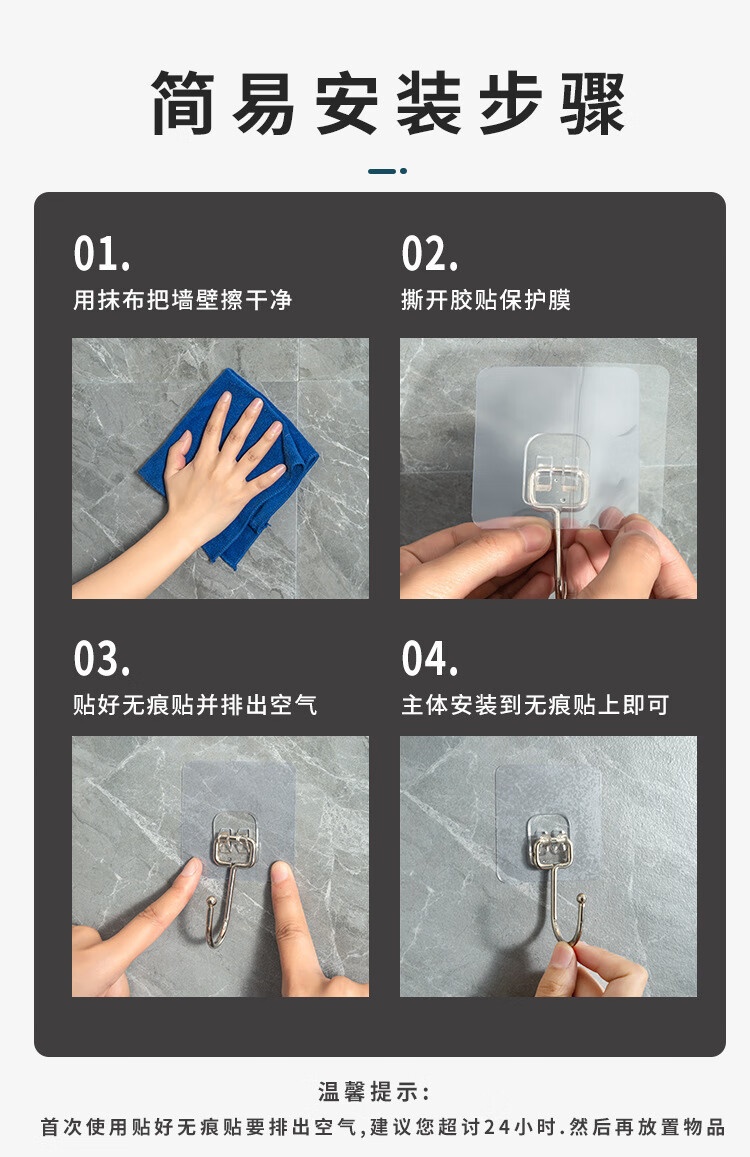 简易安装步骤

01.
用抹布把墙壁擦干净

02.
撕开胶贴保护膜

03.
贴好无痕贴并排出空气

04.
主体安装到无痕贴上即可

温馨提示：
首次使用贴好无痕贴要排出空气，建议您超过24小时.然后再放置物品