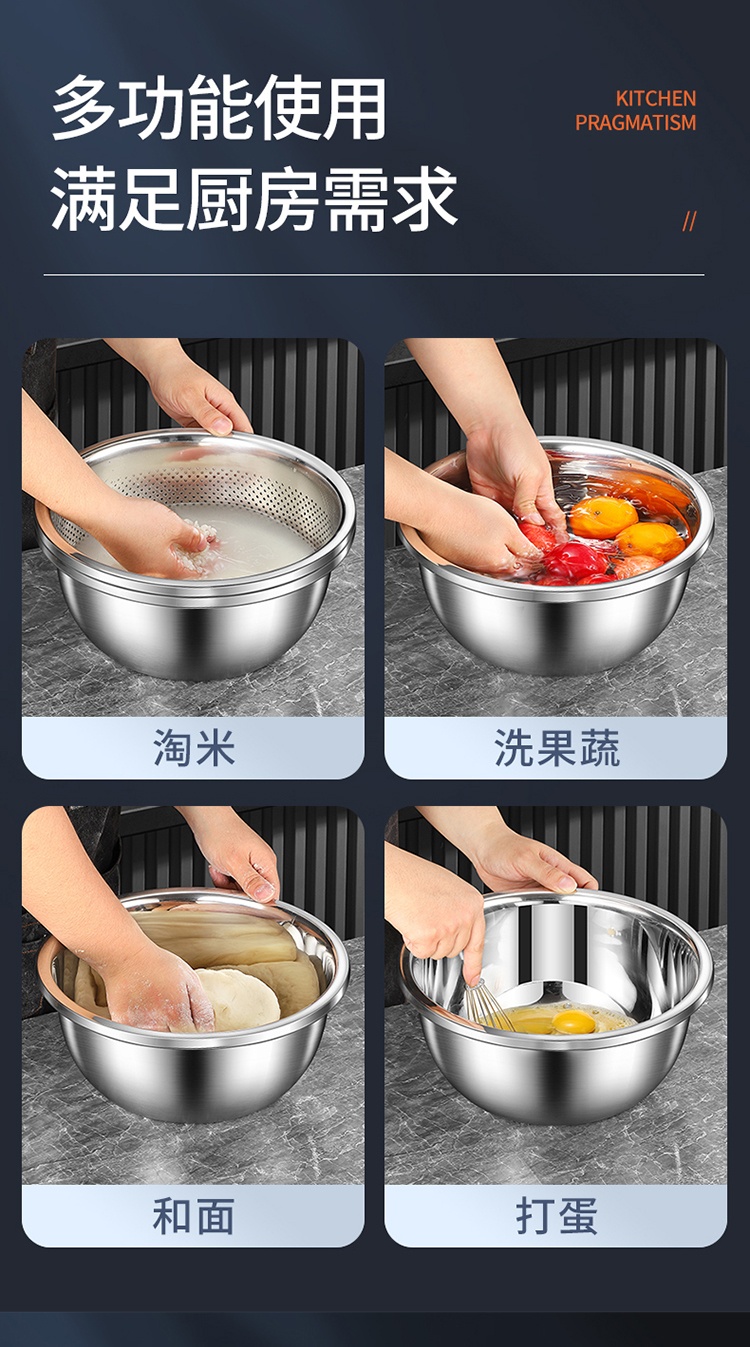 多功能使用
满足厨房需求

KITCHEN
PRAGMATISM

//

淘米

洗果蔬

和面

打蛋