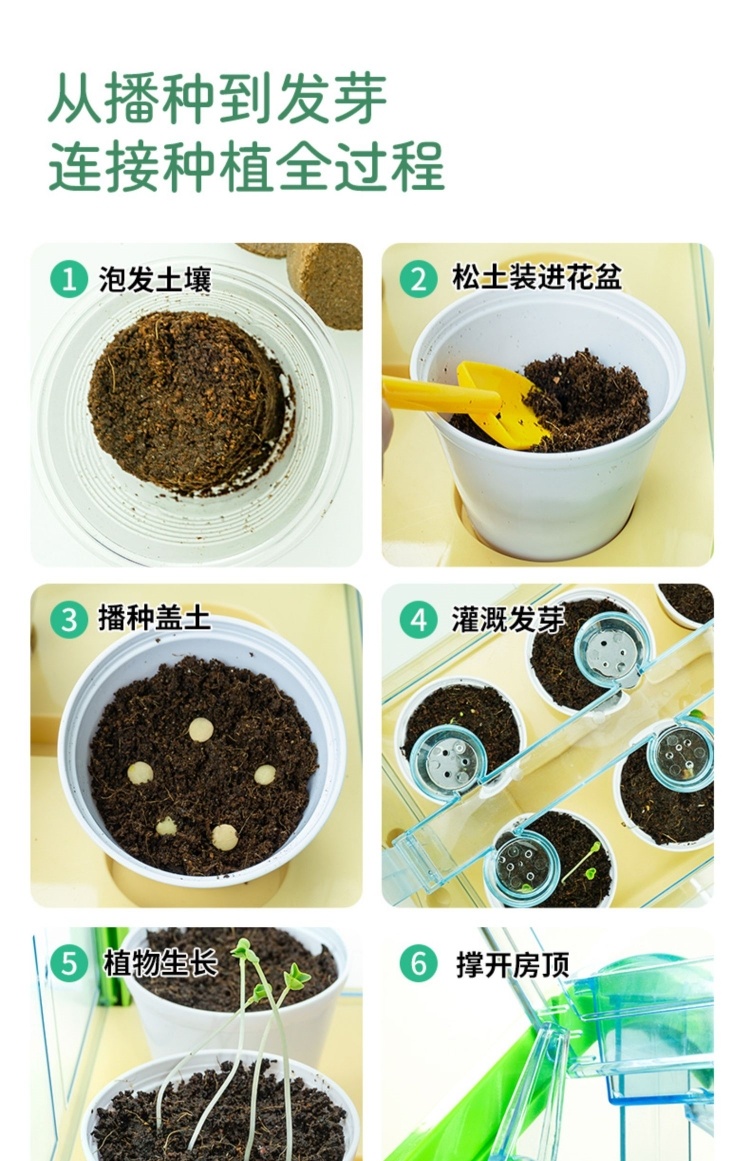 从播种到发芽
连接种植全过程

1 泡发土壤

2 松土装进花盆

3 播种盖土

4 灌溉发芽

5 植物生长

6 撑开房顶