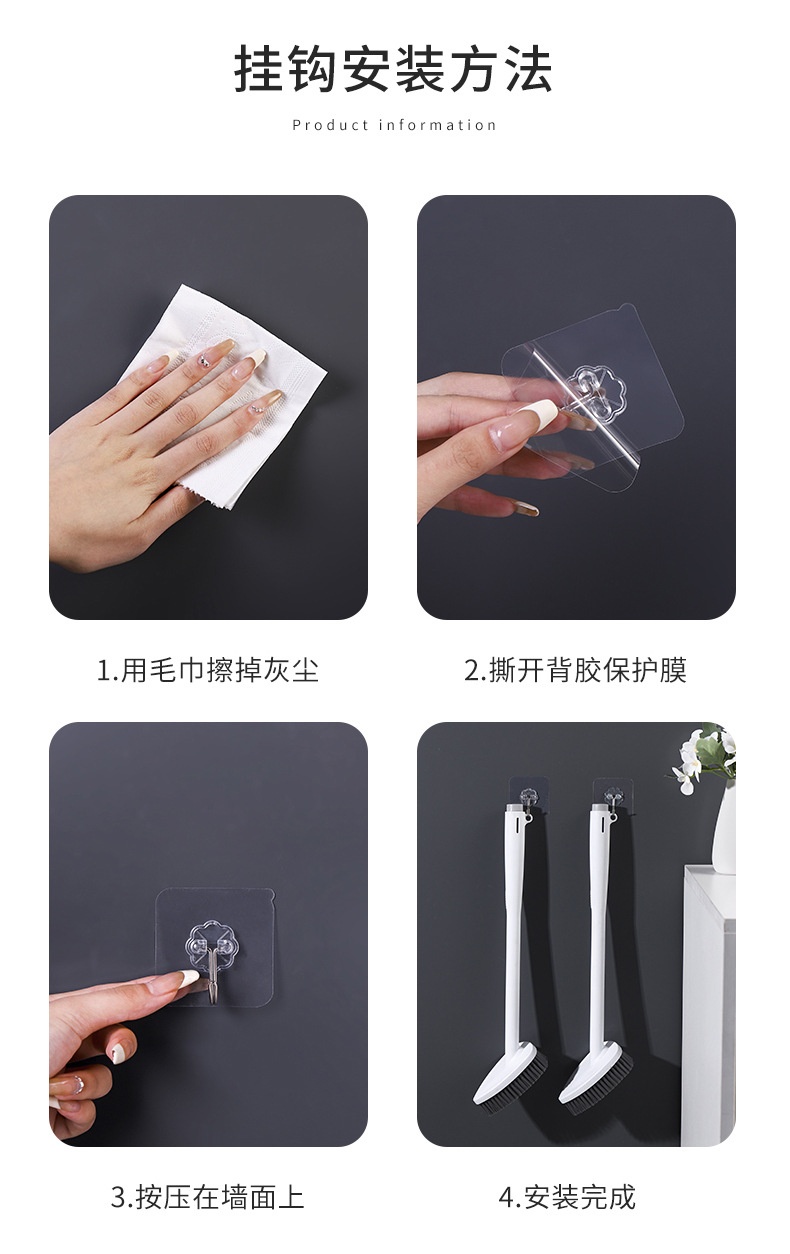 挂钩安装方法

Product information

1.用毛巾擦掉灰尘

2.撕开背胶保护膜

3.按压在墙面上

4.安装完成