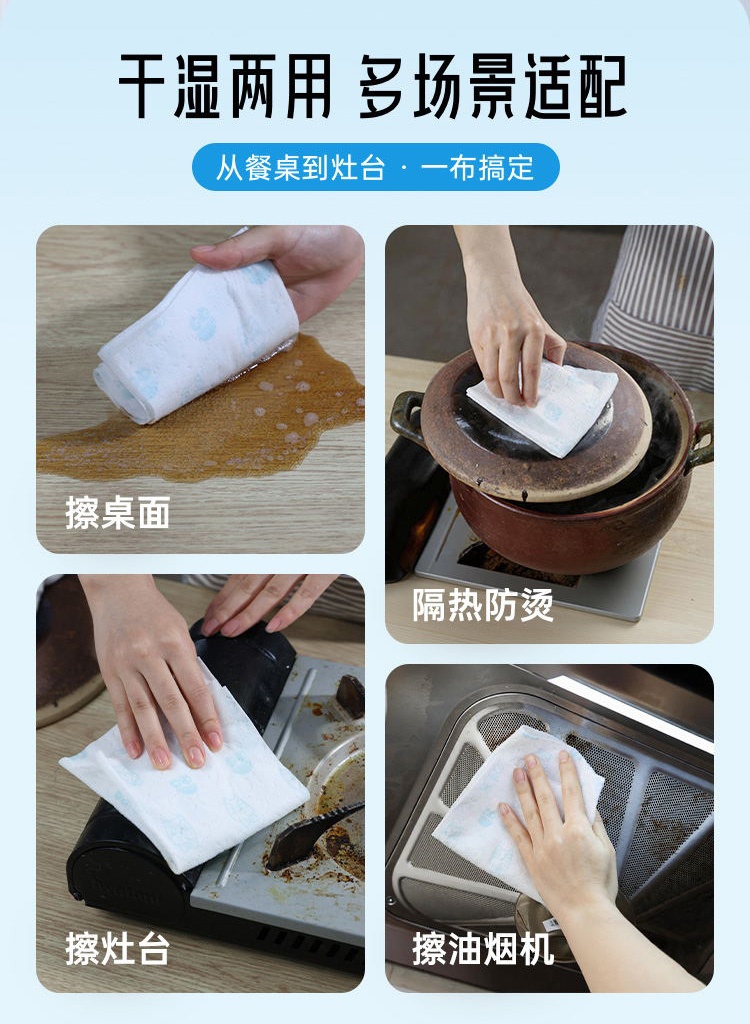 干湿两用 多场景适配

从餐桌到灶台 · 一布搞定

擦桌面

隔热防烫

擦灶台

擦油烟机