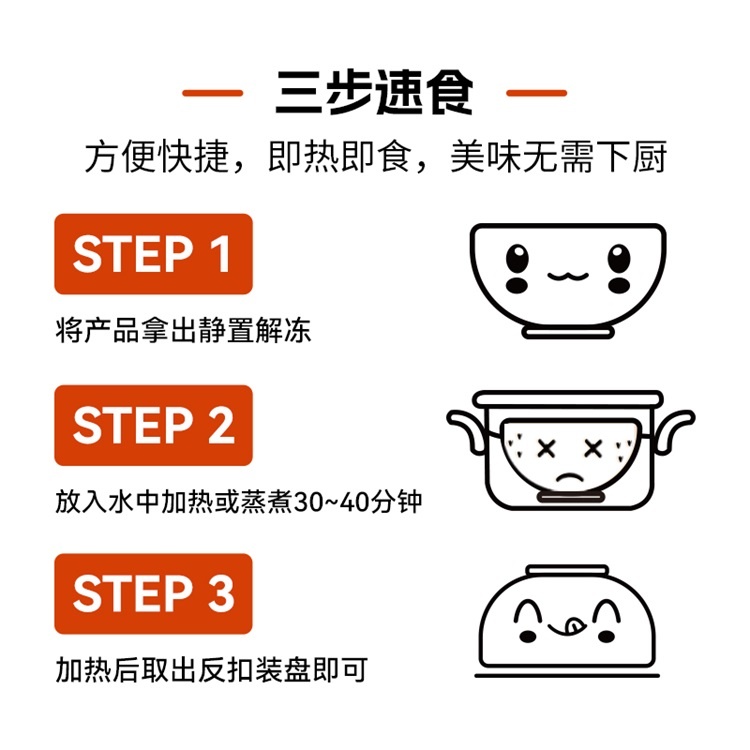 三步速食

方便快捷，即热即食，美味无需下厨

STEP 1

将产品拿出静置解冻

STEP 2

放入水中加热或蒸煮30~40分钟

STEP 3

加热后取出反扣装盘即可