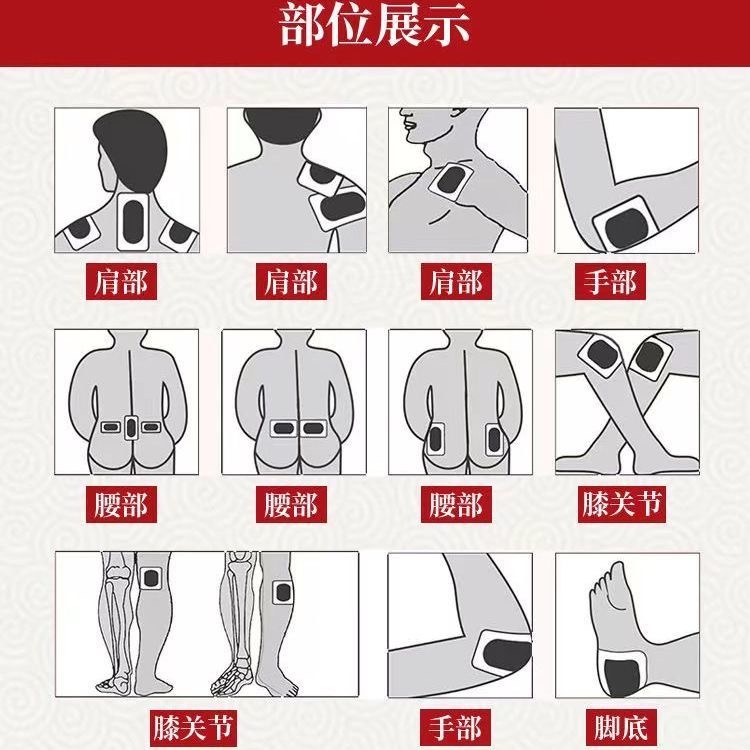 部位展示

肩部

肩部

肩部

手部

腰部

腰部

腰部

膝关节

膝关节

手部

脚底