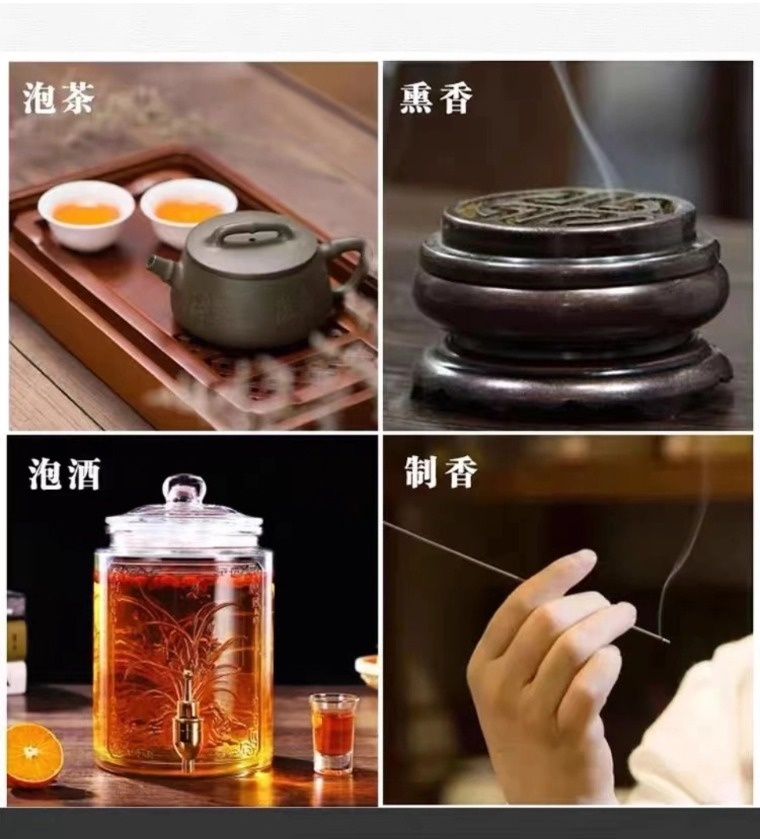 泡茶

熏香

泡酒

制香