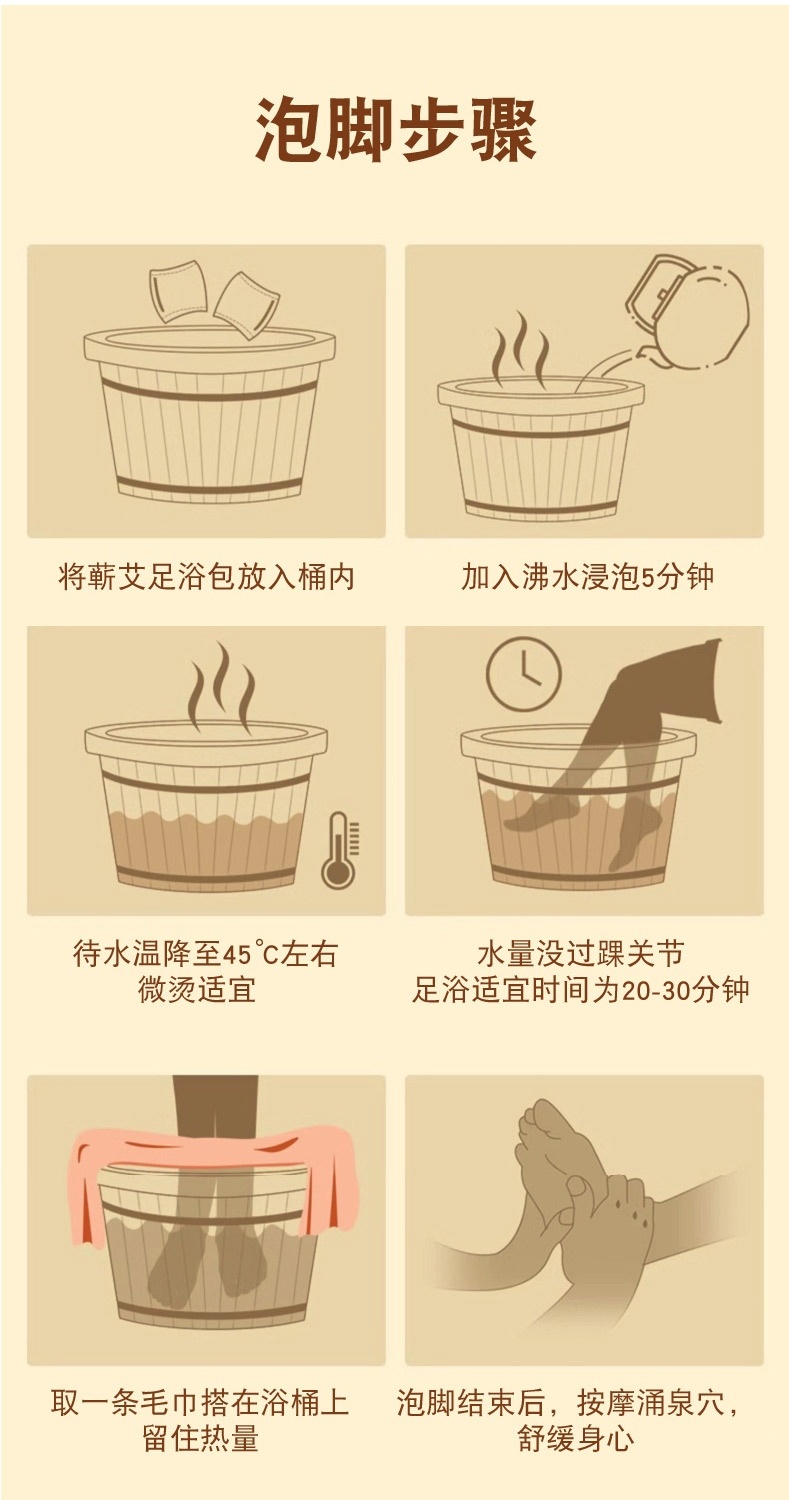 泡脚步骤

将蕲艾足浴包放入桶内

加入沸水浸泡5分钟

待水温降至45°C左右
微烫适宜

水量没过踝关节
足浴适宜时间为20-30分钟

取一条毛巾搭在浴桶上
留住热量

泡脚结束后，按摩涌泉穴，
舒缓身心