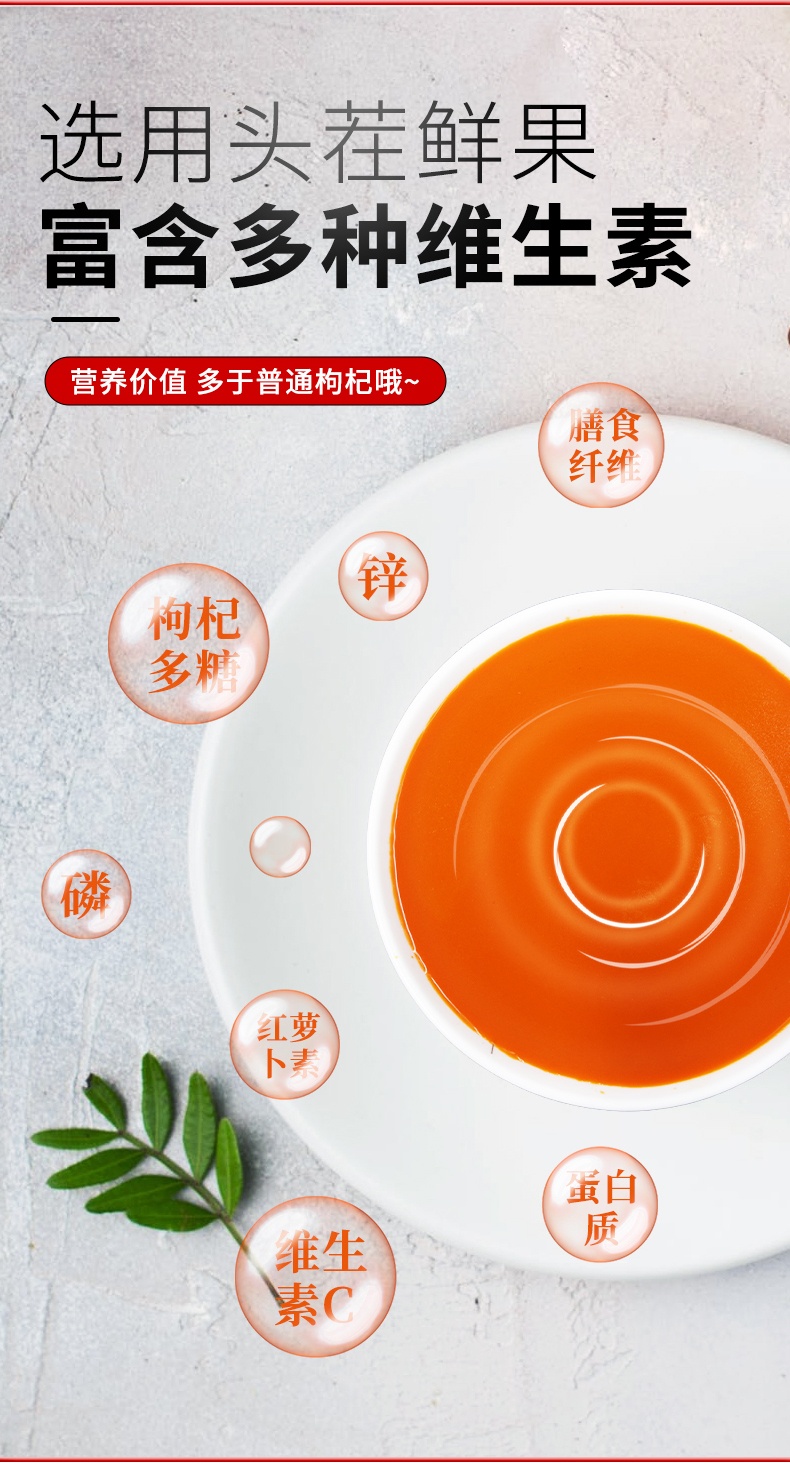 选用头茬鲜果
富含多种维生素

营养价值 多于普通枸杞哦~

膳食纤维

锌

枸杞多糖

磷

红萝卜素

蛋白质

维生素C