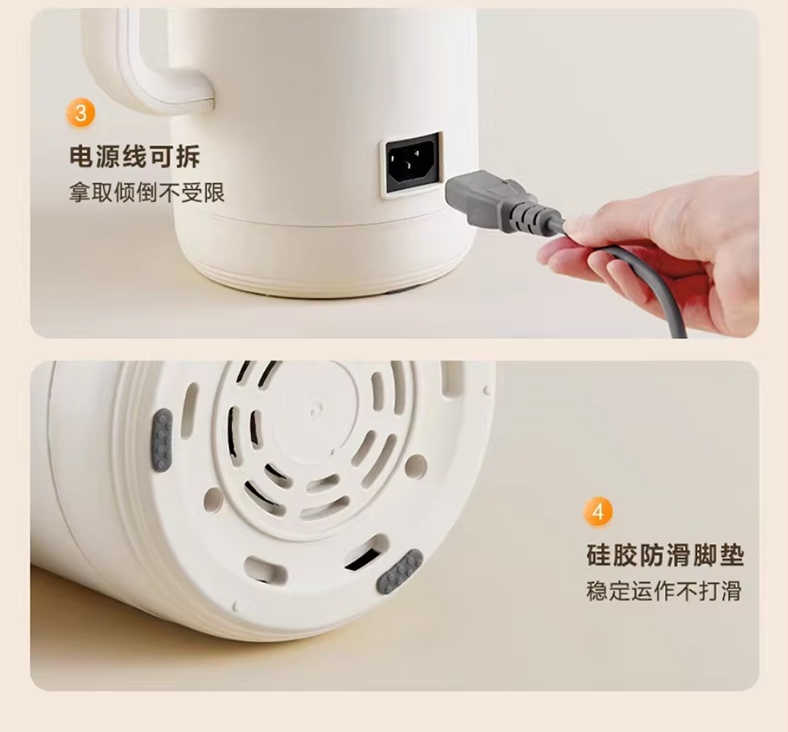 3

电源线可拆

拿取倾倒不受限

4

硅胶防滑脚垫

稳定运作不打滑