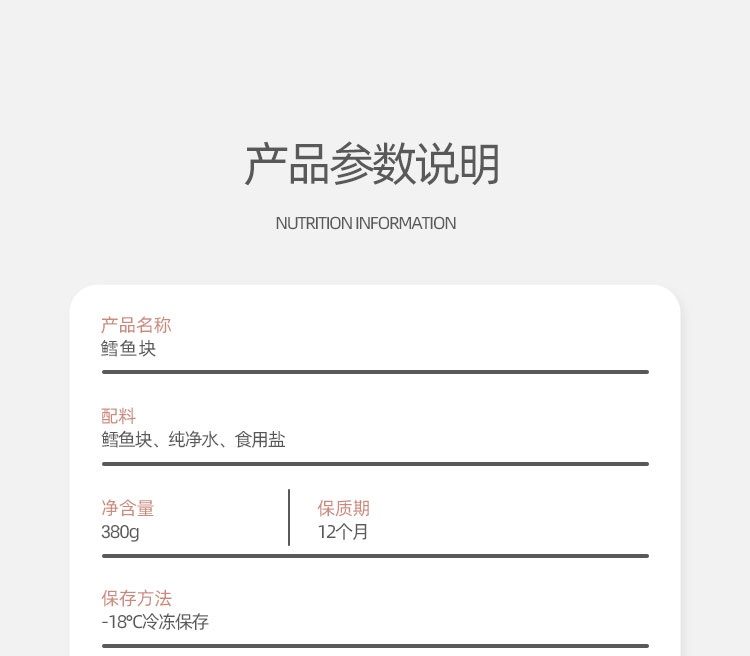 产品参数说明

NUTRITION INFORMATION

产品名称
鳕鱼块

配料
鳕鱼块、纯净水、食用盐

净含量
380g

保质期
12个月

保存方法
-18℃冷冻保存