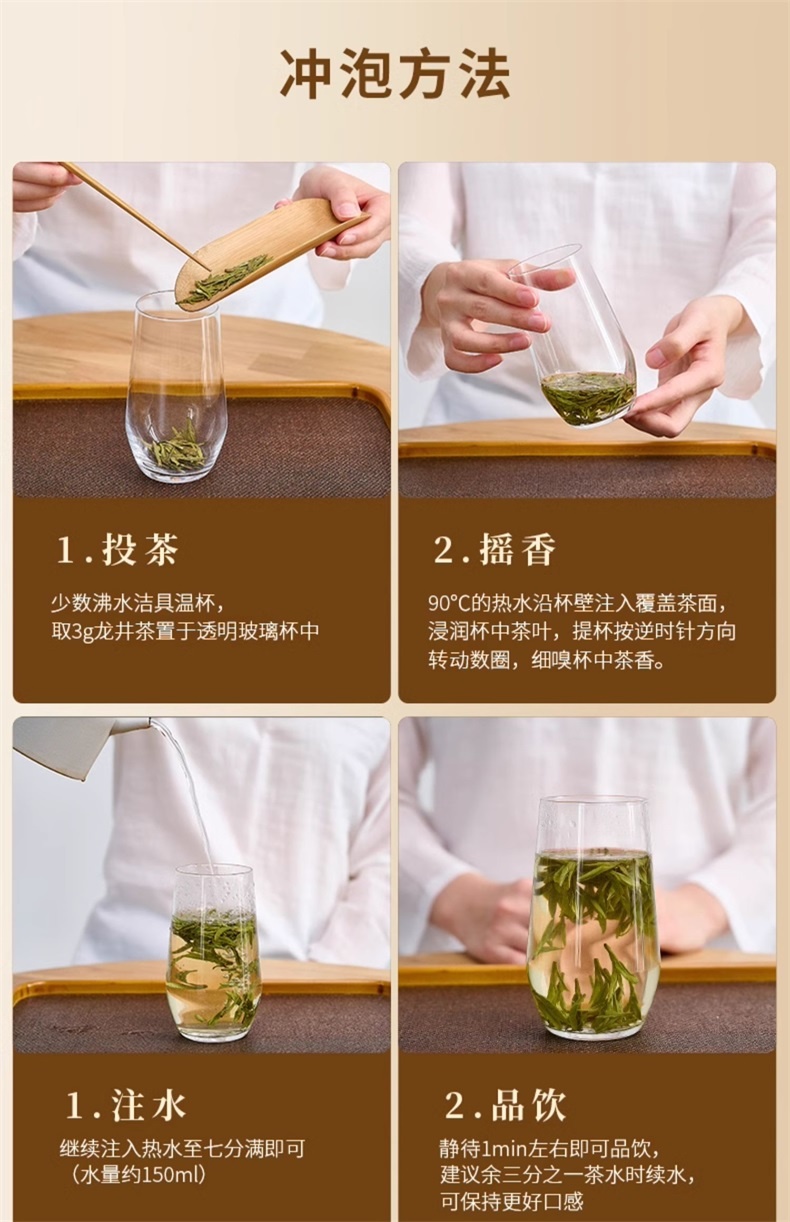 冲泡方法

1.投茶

少数沸水洁具温杯，
取3g龙井茶置于透明玻璃杯中

2.摇香

90°C的热水沿杯壁注入覆盖茶面，
浸润杯中茶叶，提杯按逆时针方向
转动数圈，细嗅杯中茶香。

1.注水

继续注入热水至七分满即可
（水量约150ml）

2.品饮

静待1min左右即可品饮，
建议余三分之一茶水时续水，
可保持更好口感