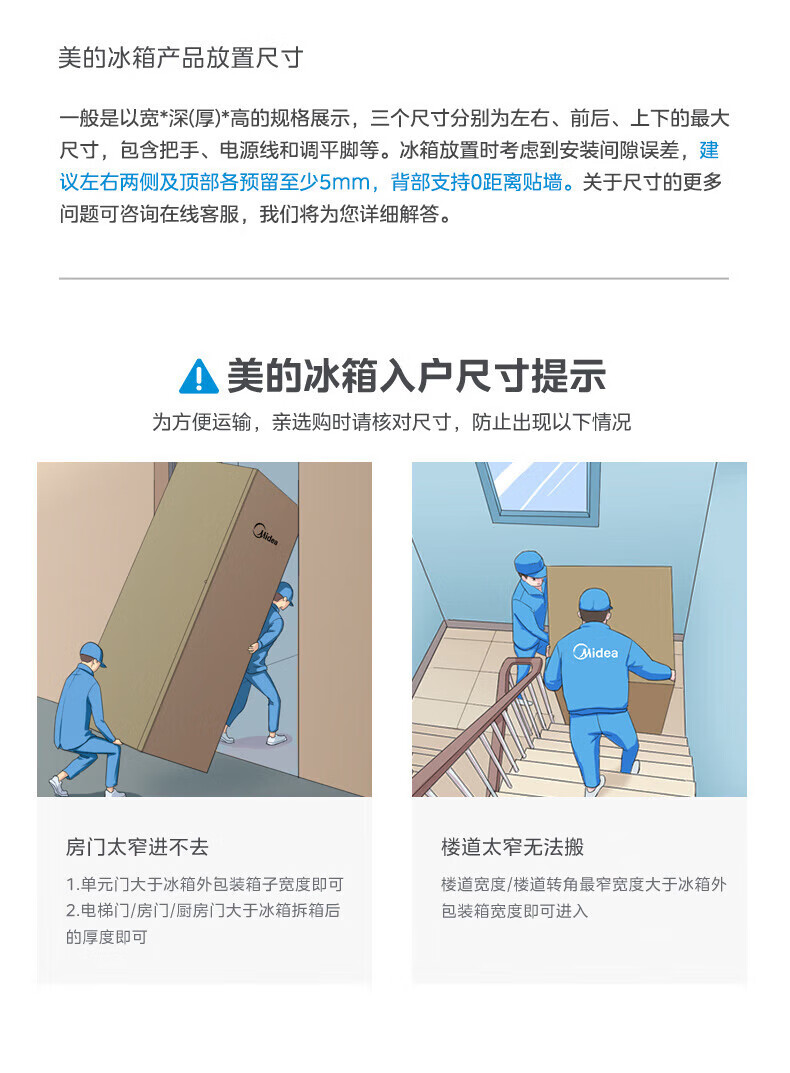 美的冰箱产品放置尺寸

一般是以宽*深(厚)*高的规格展示，三个尺寸分别为左右、前后、上下的最大尺寸，包含把手、电源线和调平脚等。冰箱放置时考虑到安装间隙误差，建议左右两侧及顶部各预留至少5mm，背部支持0距离贴墙。关于尺寸的更多问题可咨询在线客服，我们将为您详细解答。

美的冰箱入户尺寸提示

为方便运输，亲选购时请核对尺寸，防止出现以下情况

Midea

Midea

房门太窄进不去

1.单元门大于冰箱外包装箱子宽度即可
2.电梯门/房门/厨房门大于冰箱拆箱后的厚度即可

楼道太窄无法搬

楼道宽度/楼道转角最窄宽度大于冰箱外包装箱宽度即可进入