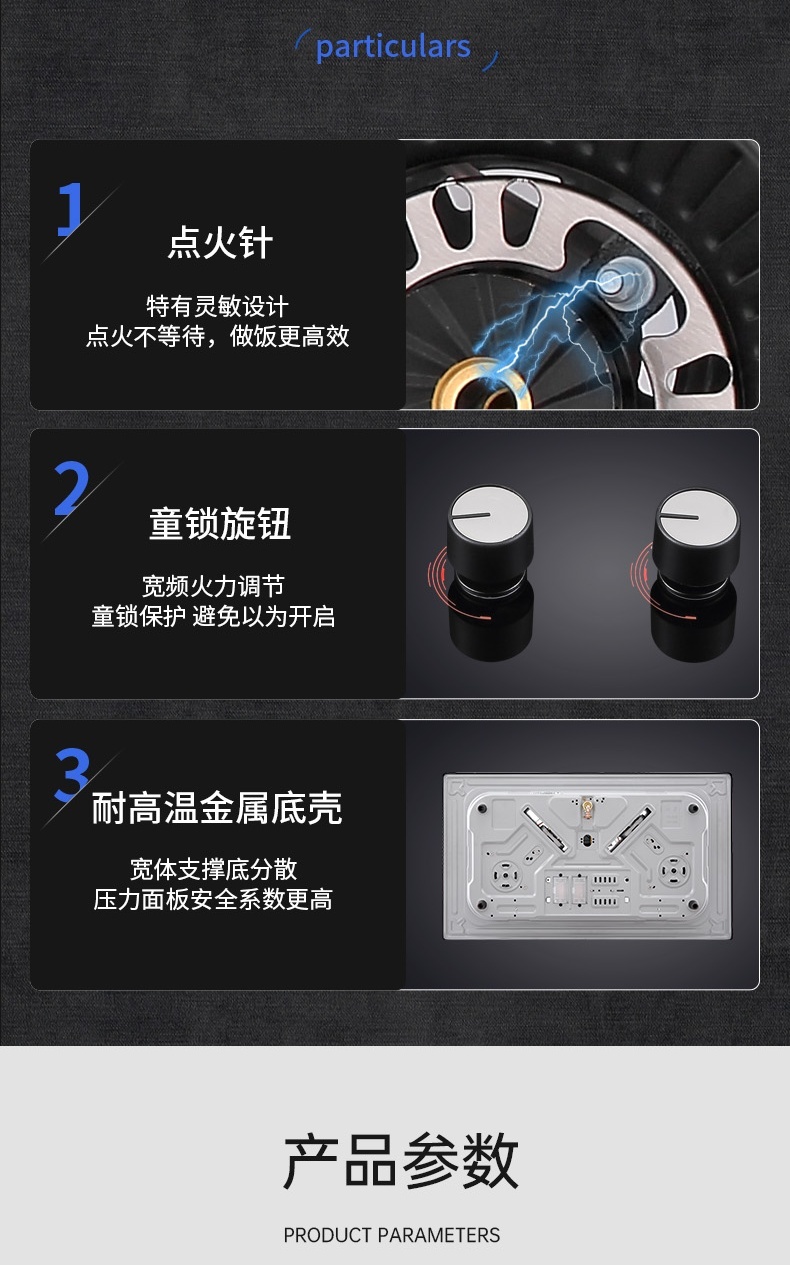 particulars

1
点火针
特有灵敏设计
点火不等待，做饭更高效

2
童锁旋钮
宽频火力调节
童锁保护 避免以为开启

3
耐高温金属底壳
宽体支撑底分散
压力面板安全系数更高

产品参数
PRODUCT PARAMETERS