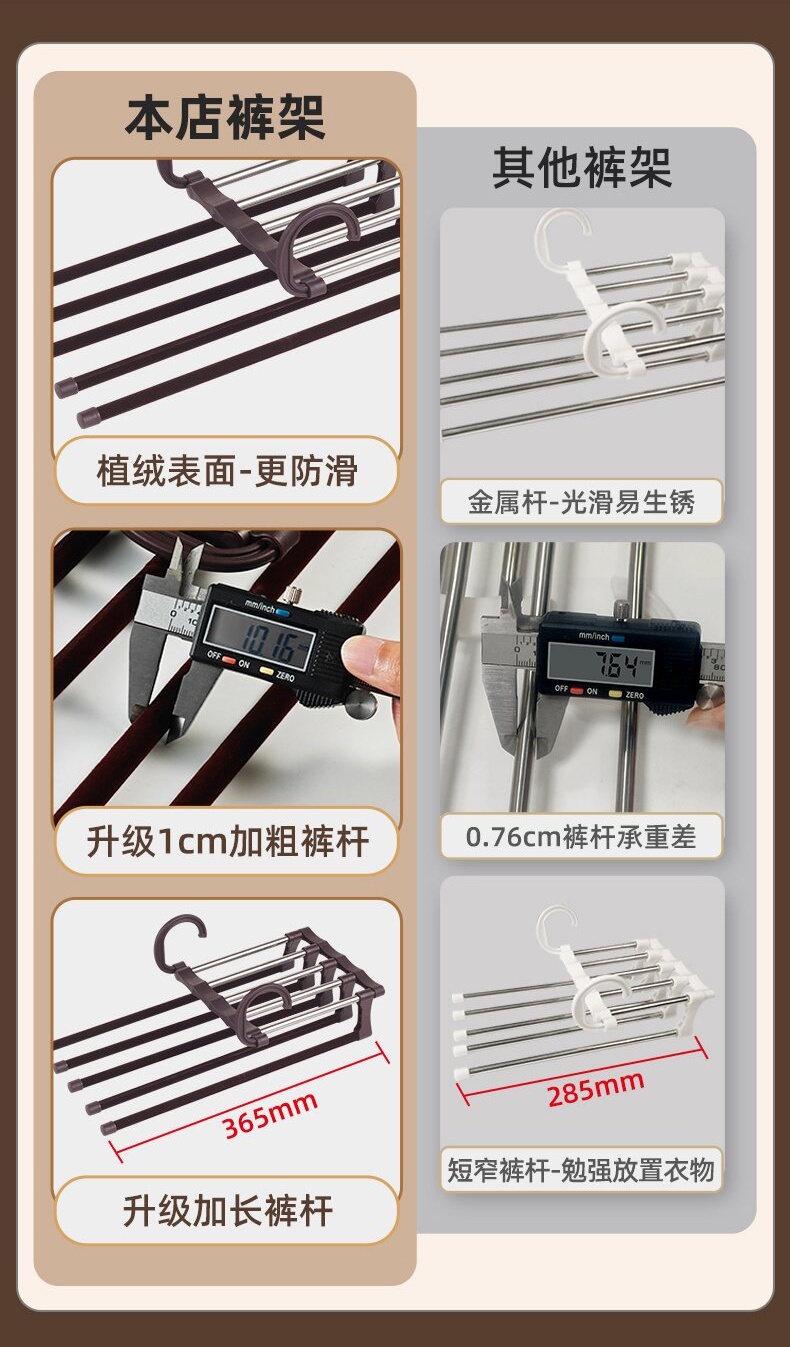 本店裤架

植绒表面-更防滑

mm/inch
10.16
OFF ON ZERO

升级1cm加粗裤杆

365mm

升级加长裤杆

其他裤架

金属杆-光滑易生锈

mm/inch
7.64
OFF ON ZERO

0.76cm裤杆承重差

285mm

短窄裤杆-勉强放置衣物