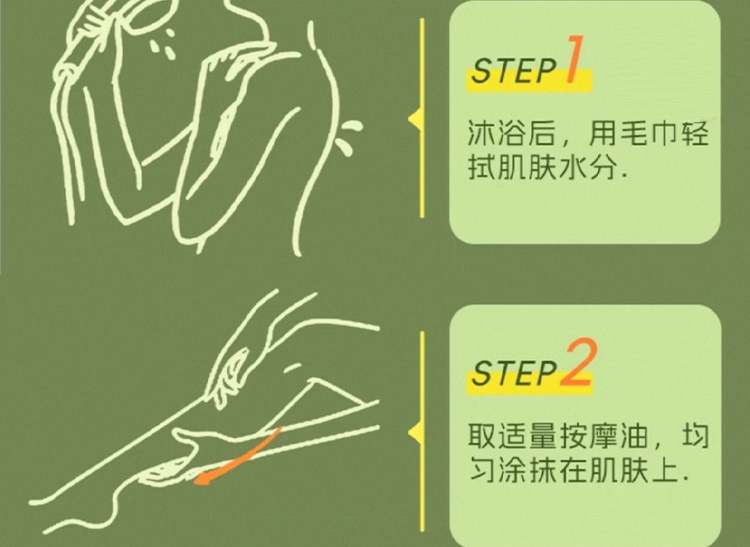 STEP 1

沐浴后，用毛巾轻拭肌肤水分.

STEP 2

取适量按摩油，均匀涂抹在肌肤上.