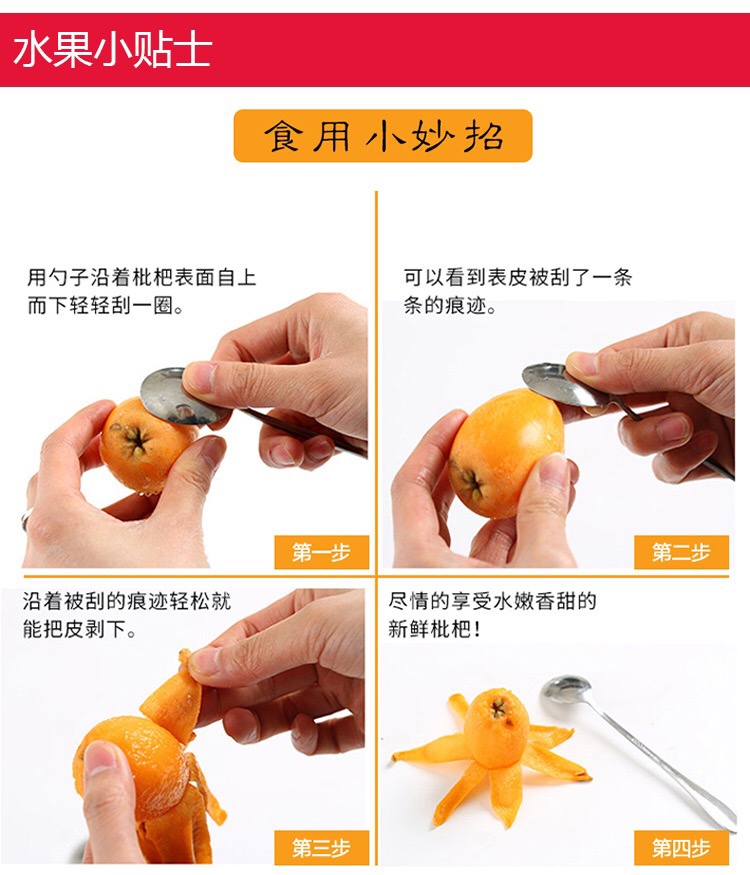 水果小贴士

食用小妙招

用勺子沿着枇杷表面自上而下轻轻刮一圈。

第一步

可以看到表皮被刮了一条条的痕迹。

第二步

沿着被刮的痕迹轻松就能把皮剥下。

第三步

尽情的享受水嫩香甜的新鲜枇杷！

第四步