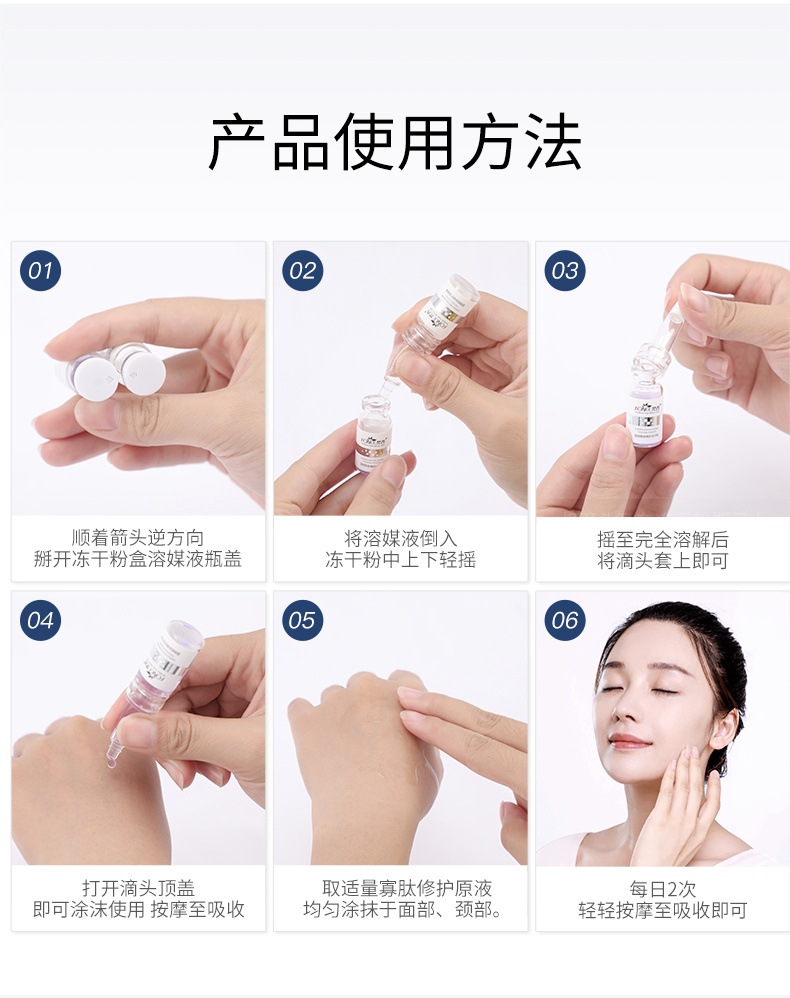 产品使用方法

01
顺着箭头逆方向
掰开冻干粉盒溶媒液瓶盖

02
将溶媒液倒入
冻干粉中上下轻摇

03
摇至完全溶解后
将滴头套上即可

04
打开滴头顶盖
即可涂沫使用 按摩至吸收

05
取适量寡肽修护原液
均匀涂抹于面部、颈部。

06
每日2次
轻轻按摩至吸收即可