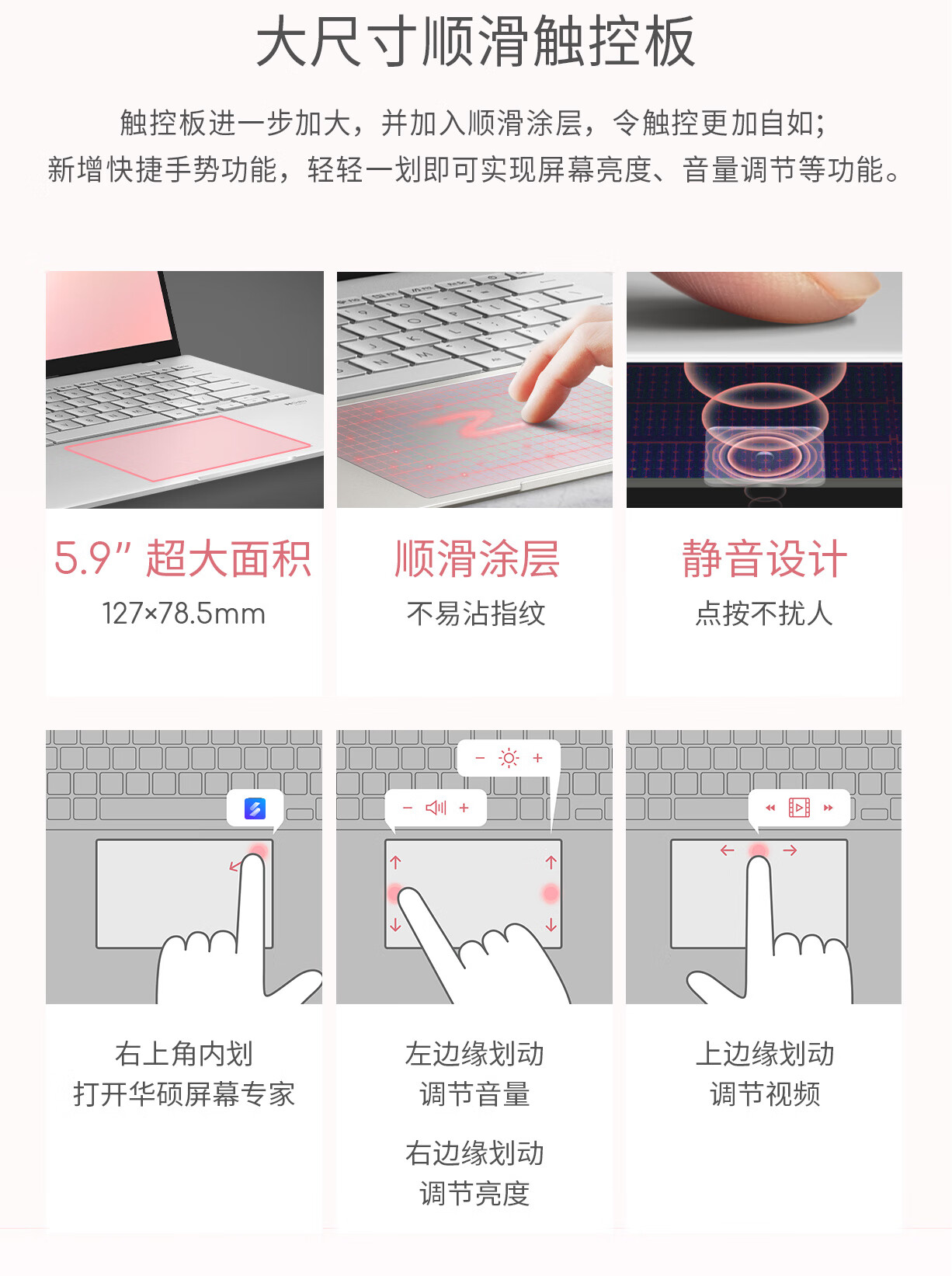 大尺寸顺滑触控板

触控板进一步加大，并加入顺滑涂层，令触控更加自如；
新增快捷手势功能，轻轻一划即可实现屏幕亮度、音量调节等功能。

5.9" 超大面积
127×78.5mm

顺滑涂层
不易沾指纹

静音设计
点按不扰人

右上角内划
打开华硕屏幕专家

左边缘划动
调节音量

右边缘划动
调节亮度

上边缘划动
调节视频