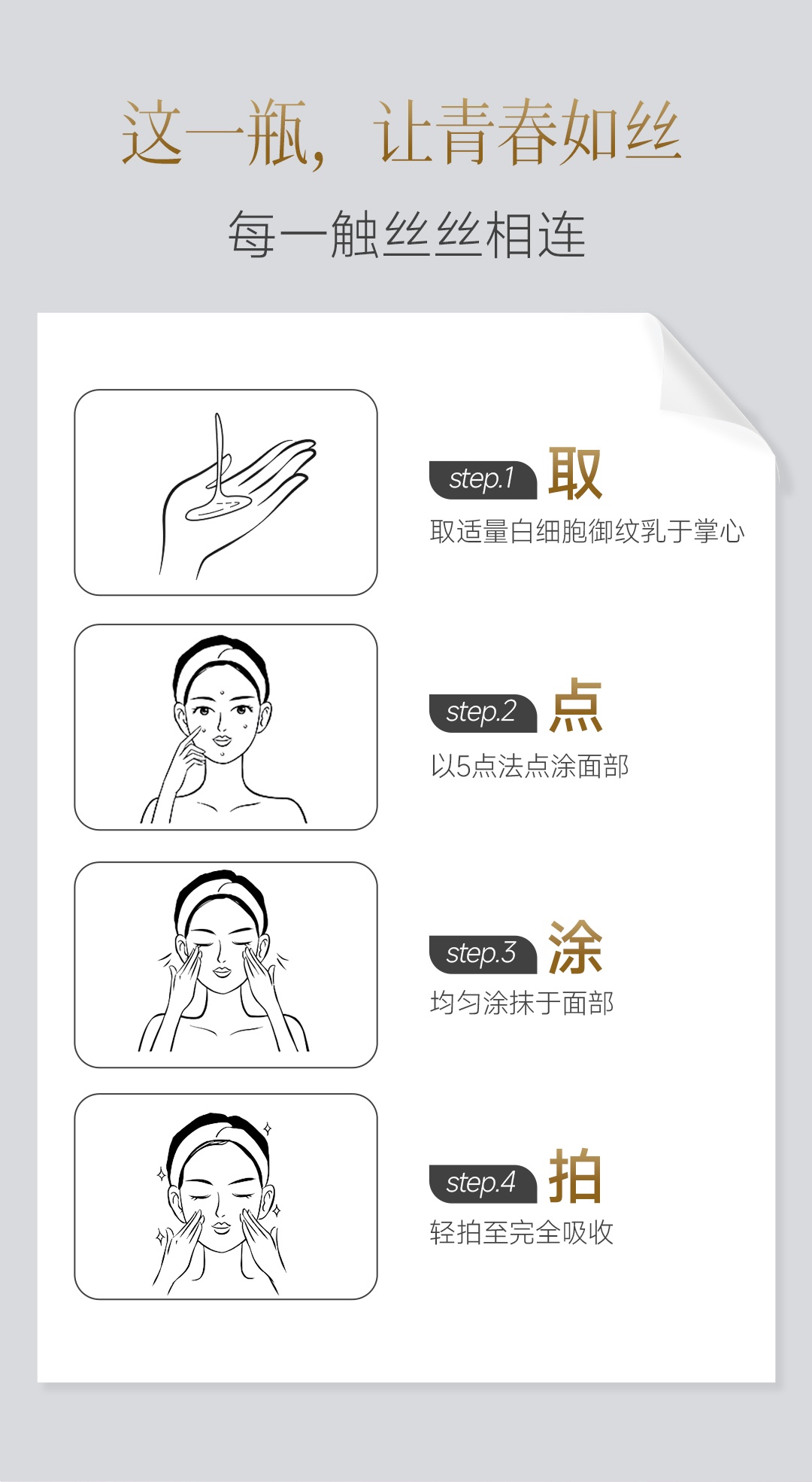 这一瓶，让青春如丝

每一触丝丝相连

step.1 取

取适量白细胞御纹乳于掌心

step.2 点

以5点法点涂面部

step.3 涂

均匀涂抹于面部

step.4 拍

轻拍至完全吸收