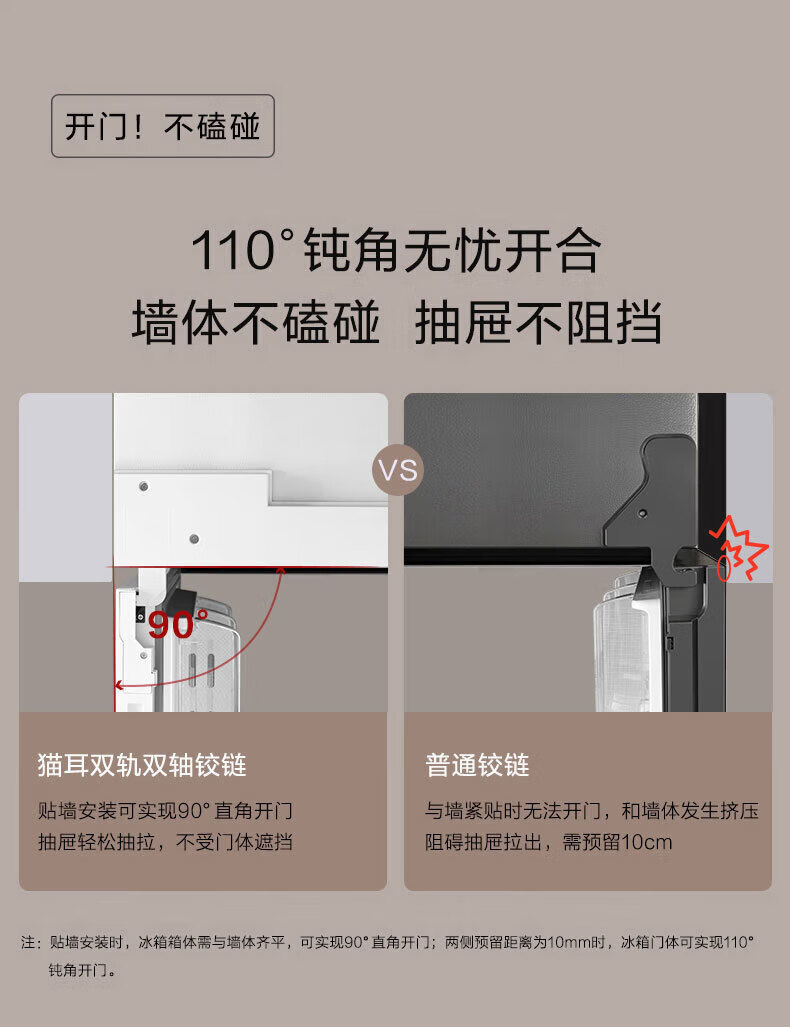 开门！不磕碰

110°钝角无忧开合
墙体不磕碰 抽屉不阻挡

VS

90°

猫耳双轨双轴铰链

贴墙安装可实现90°直角开门
抽屉轻松抽拉，不受门体遮挡

普通铰链

与墙紧贴时无法开门，和墙体发生挤压
阻碍抽屉拉出，需预留10cm

注：贴墙安装时，冰箱箱体需与墙体齐平，可实现90°直角开门；两侧预留距离为10mm时，冰箱门体可实现110°钝角开门。